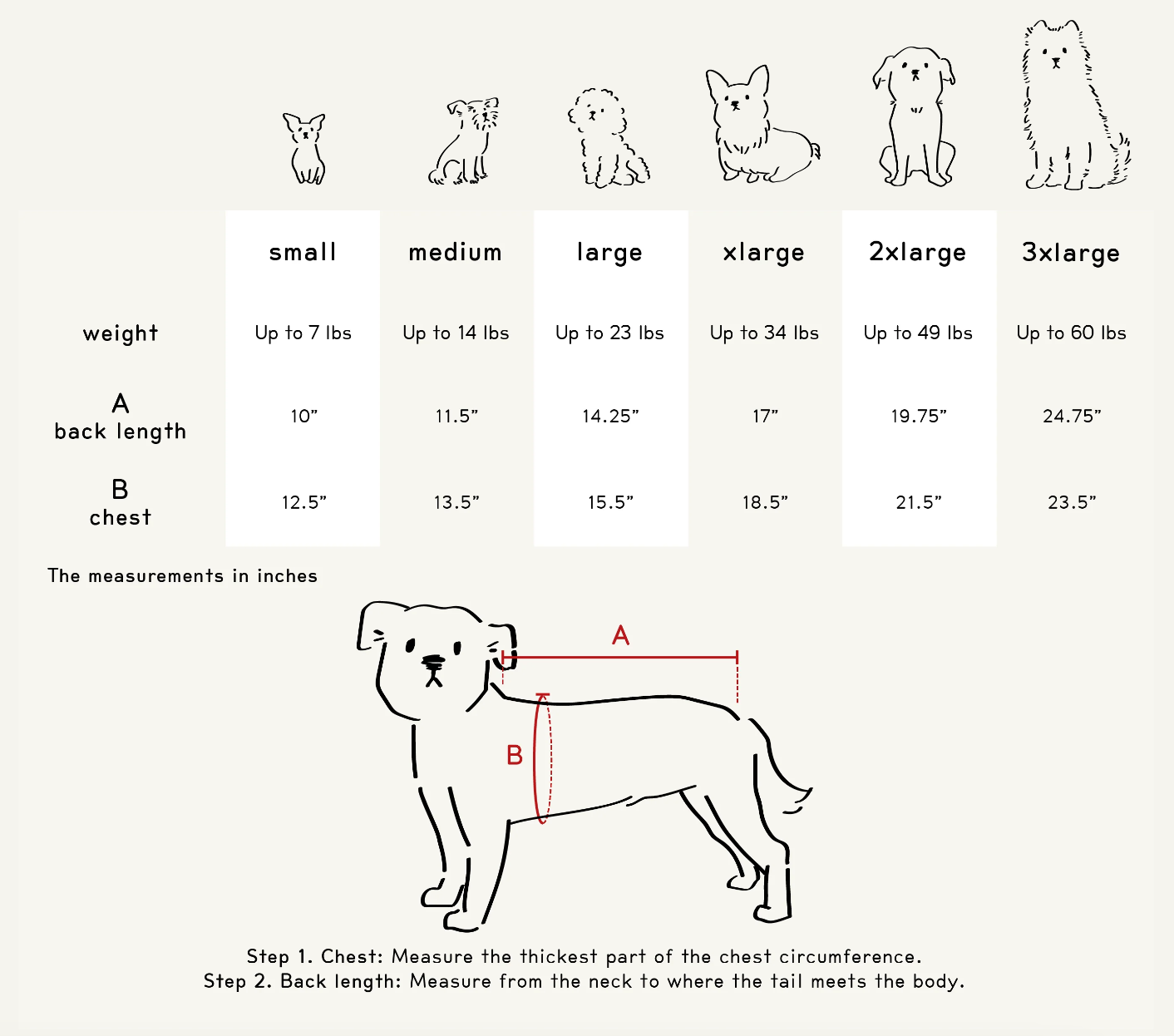 |  | small | medium | large | xlarge | 2xlarge | 3xlarge |
|---|---|---|---|---|---|---|
| weight | Up to 7 lbs | Up to 14 lbs | Up to 23 lbs | Up to 34 lbs | Up to 49 lbs | Up to 60 lbs |
| A back length | 10” | 11.5” | 14.25” | 17” | 19.75” | 24.75” |
| B chest | 12.5” | 13.5” | 15.5” | 18.5” | 21.5” | 23.5” |

The measurements in inches

A

B

Step 1. Chest: Measure the thickest part of the chest circumference.
Step 2. Back length: Measure from the neck to where the tail meets the body.